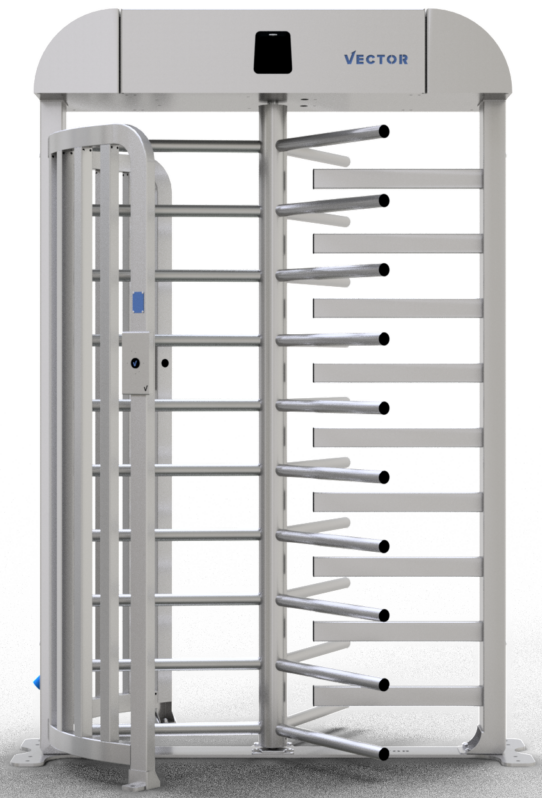 VECTOR