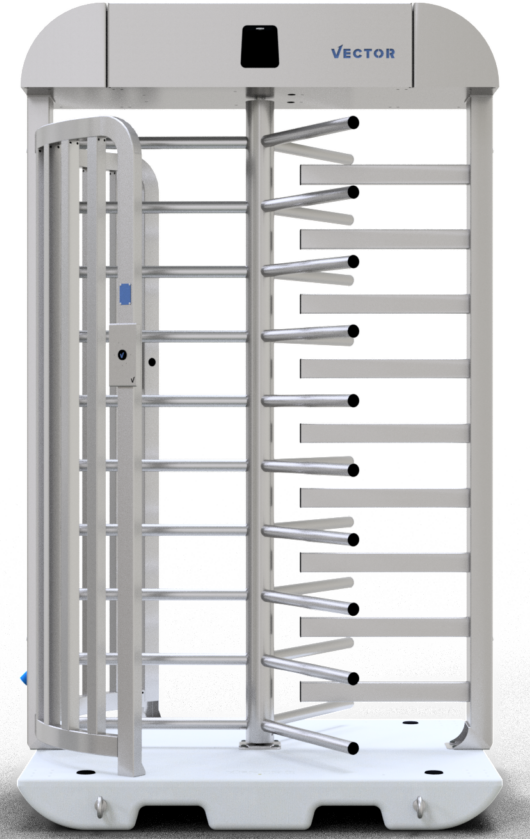 VECTOR