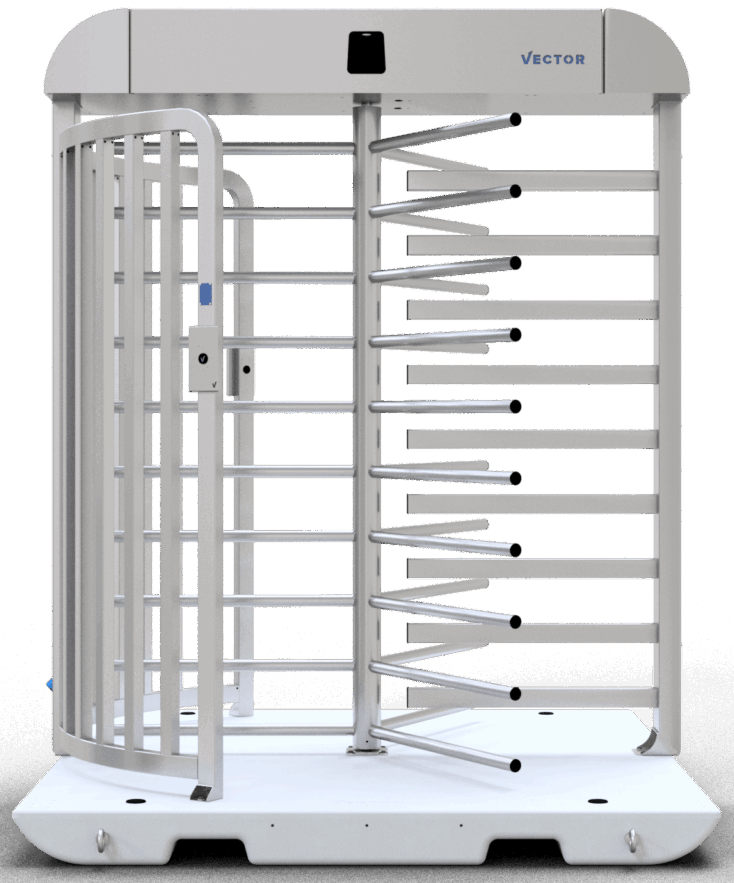 VECTOR